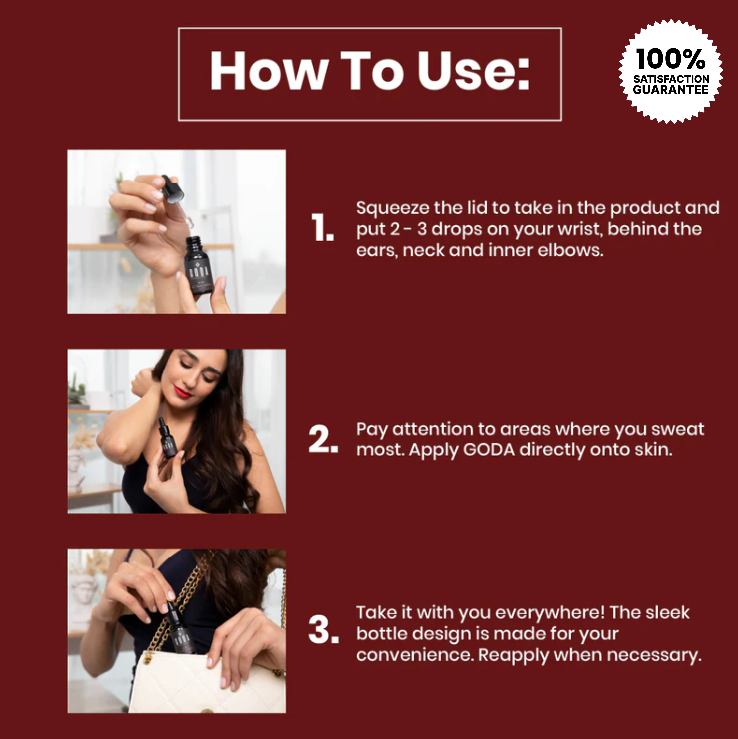 How To Use:

100%
SATISFACTION
GUARANTEE

GODA

1. Squeeze the lid to take in the product and put 2 - 3 drops on your wrist, behind the ears, neck and inner elbows.

2. Pay attention to areas where you sweat most. Apply GODA directly onto skin.

3. Take it with you everywhere! The sleek bottle design is made for your convenience. Reapply when necessary.